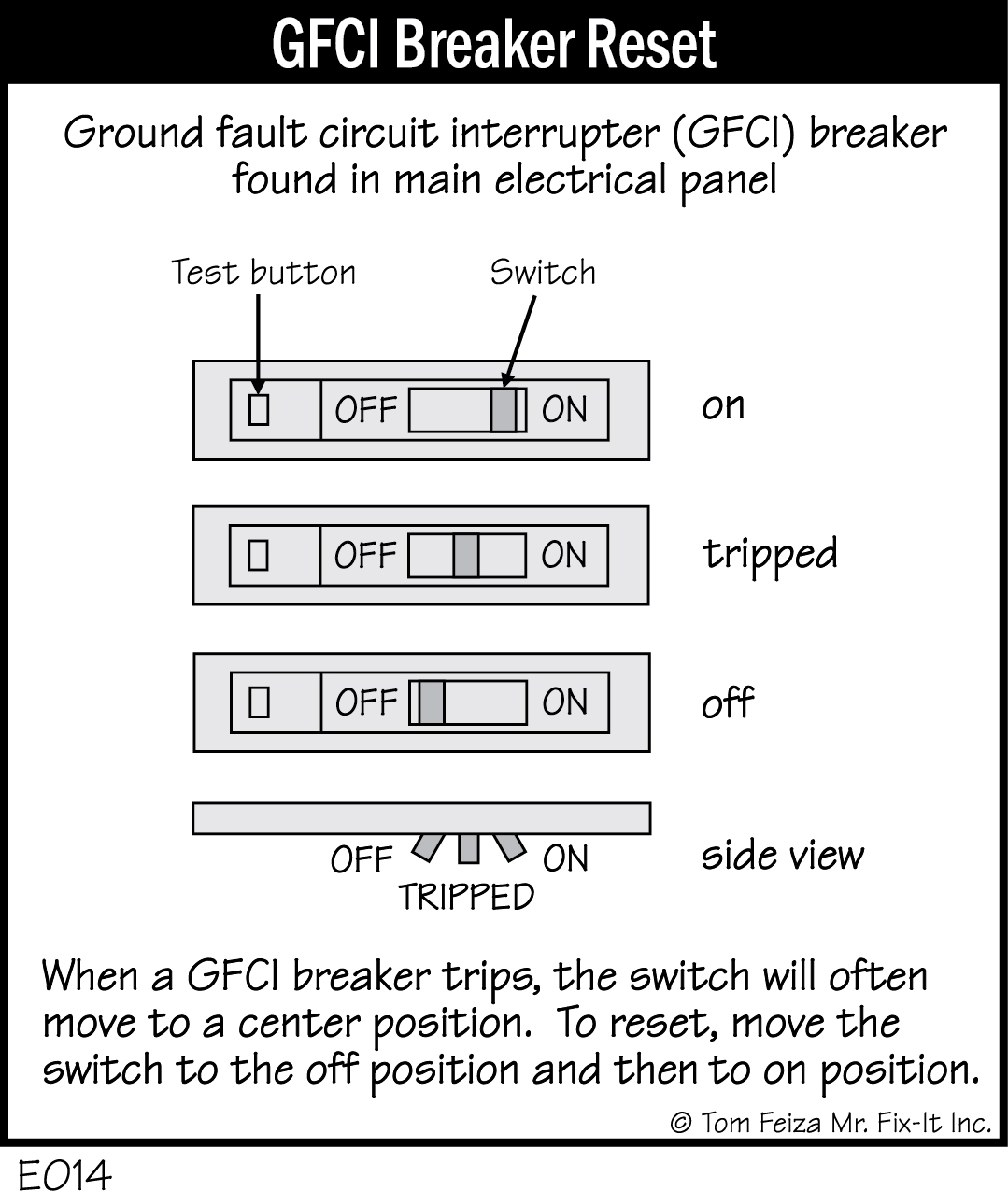 GFCI Breaker Reset

Ground fault circuit interrupter (GFCI) breaker found in main electrical panel

Test button

Switch

OFF ON

on

OFF ON

tripped

OFF ON

off

OFF ON

TRIPPED

side view

When a GFCI breaker trips, the switch will often move to a center position. To reset, move the switch to the off position and then to on position.

© Tom Feiza Mr. Fix-It Inc.

E014