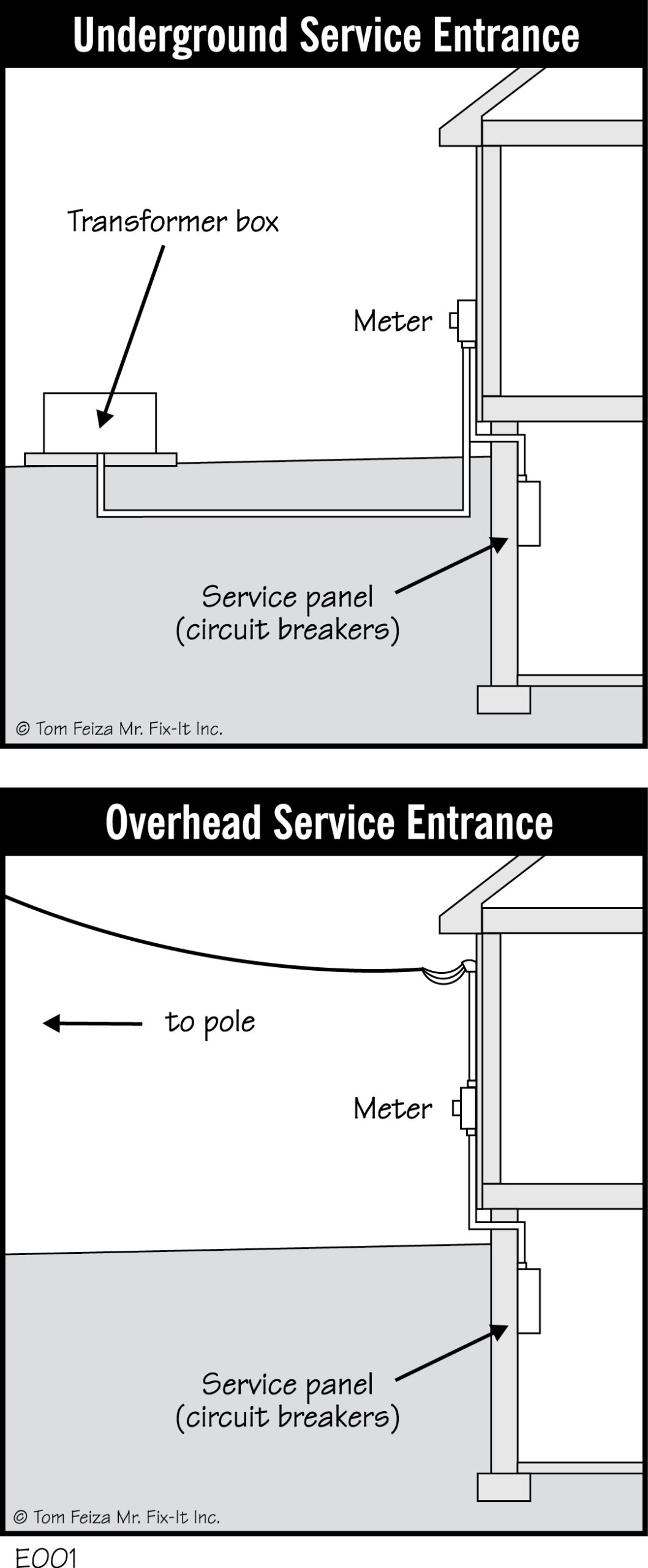 Underground Service Entrance

Transformer box

Meter

Service panel
(circuit breakers)

© Tom Feiza Mr. Fix-It Inc.

Overhead Service Entrance

to pole

Meter

Service panel
(circuit breakers)

© Tom Feiza Mr. Fix-It Inc.

E001